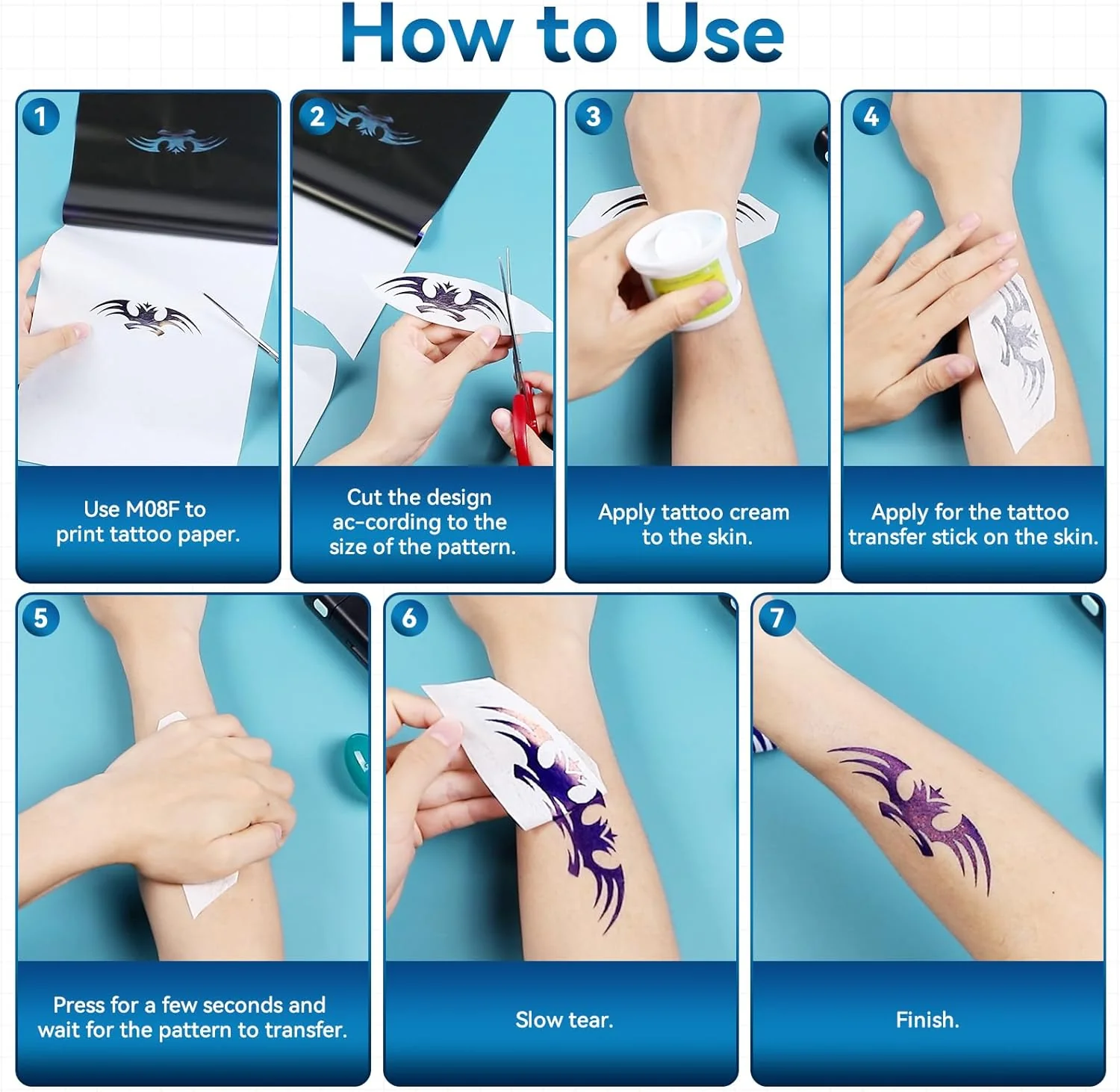 How to Use

1

Use M08F to print tattoo paper.

2

Cut the design ac-cording to the size of the pattern.

3

Apply tattoo cream to the skin.

4

Apply for the tattoo transfer stick on the skin.

5

Press for a few seconds and wait for the pattern to transfer.

6

Slow tear.

7

Finish.